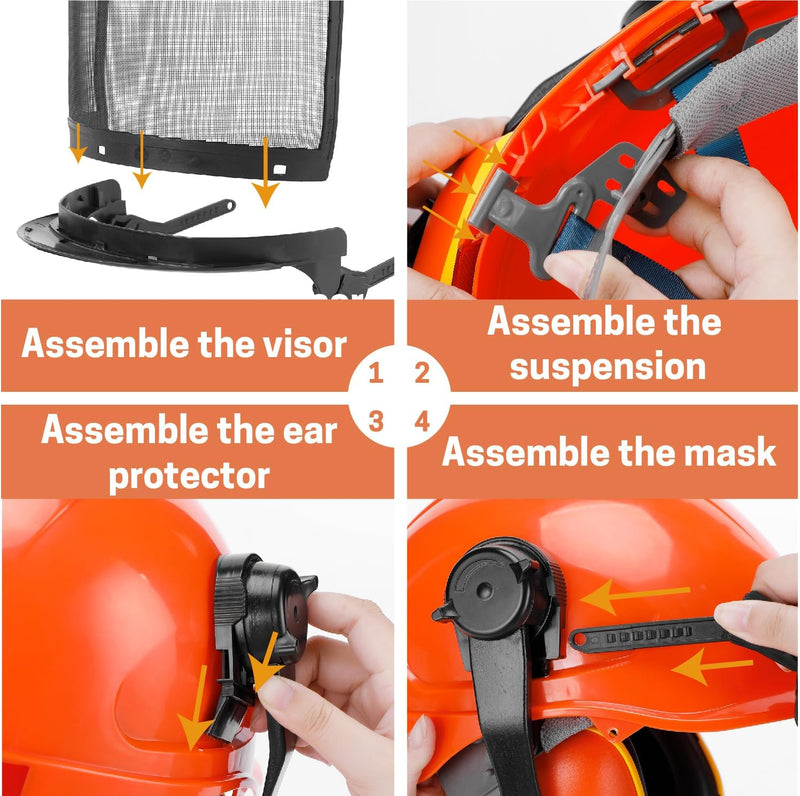 Assemble the visor

1 2

Assemble the suspension

Assemble the ear protector

3 4

Assemble the mask