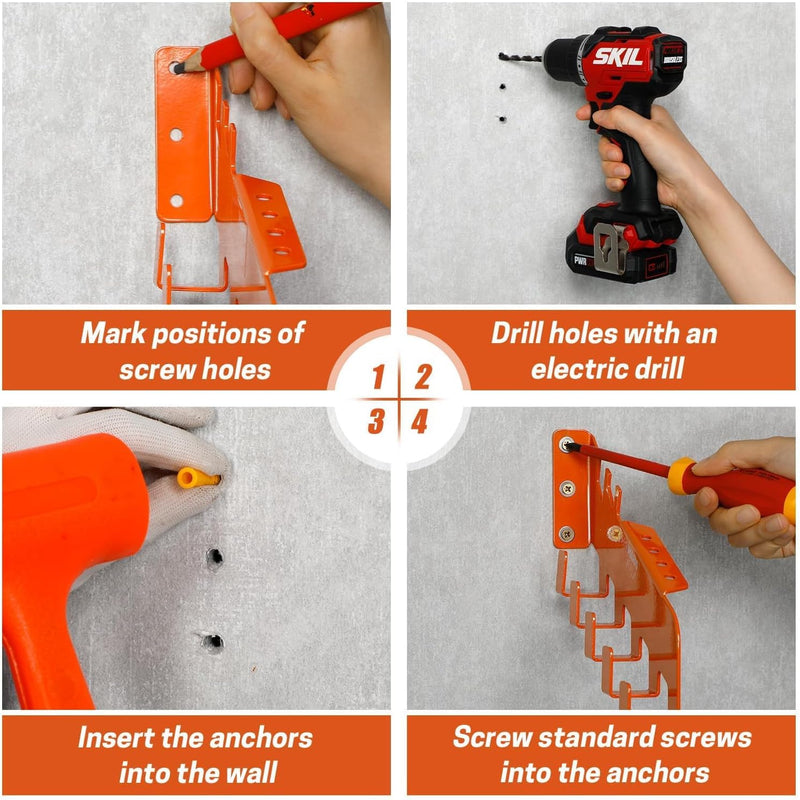 SKIL

PWR

Mark positions of screw holes

Drill holes with an electric drill

1 2
3 4

Insert the anchors into the wall

Screw standard screws into the anchors